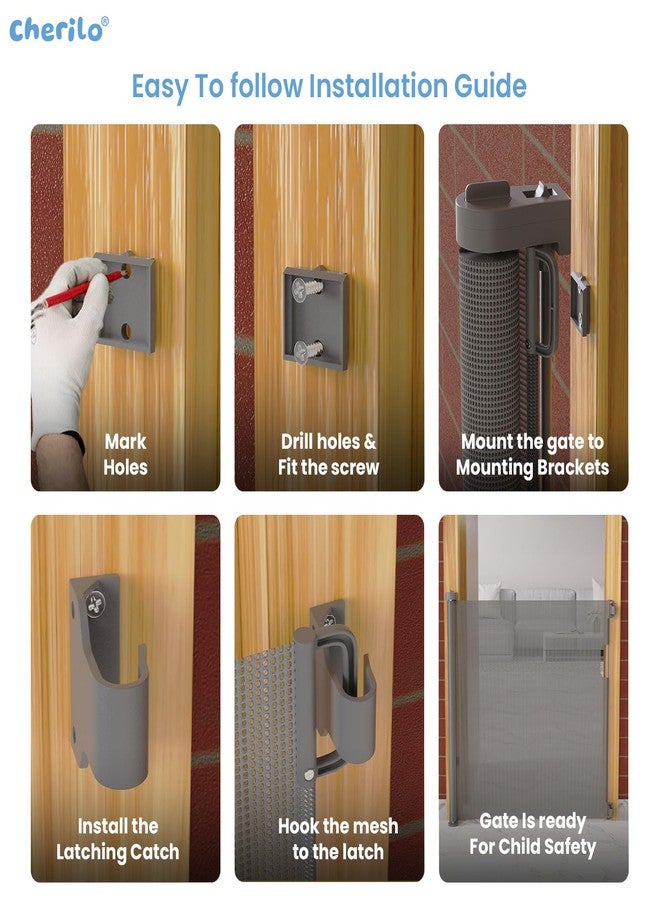 Cherilo®

Easy To follow Installation Guide

Mark Holes

Drill holes & Fit the screw

Mount the gate to Mounting Brackets

Install the Latching Catch

Hook the mesh to the latch

Gate Is ready For Child Safety